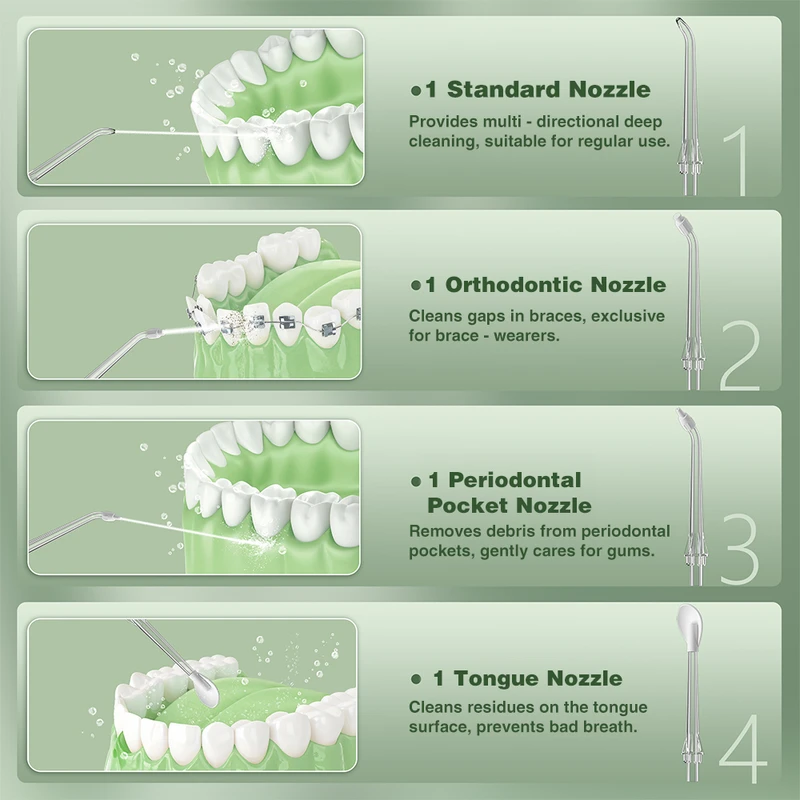 ●1 Standard Nozzle
Provides multi - directional deep cleaning, suitable for regular use.

1

●1 Orthodontic Nozzle
Cleans gaps in braces, exclusive for brace - wearers.

2

● 1 Periodontal Pocket Nozzle
Removes debris from periodontal pockets, gently cares for gums.

3

● 1 Tongue Nozzle
Cleans residues on the tongue surface, prevents bad breath.

4